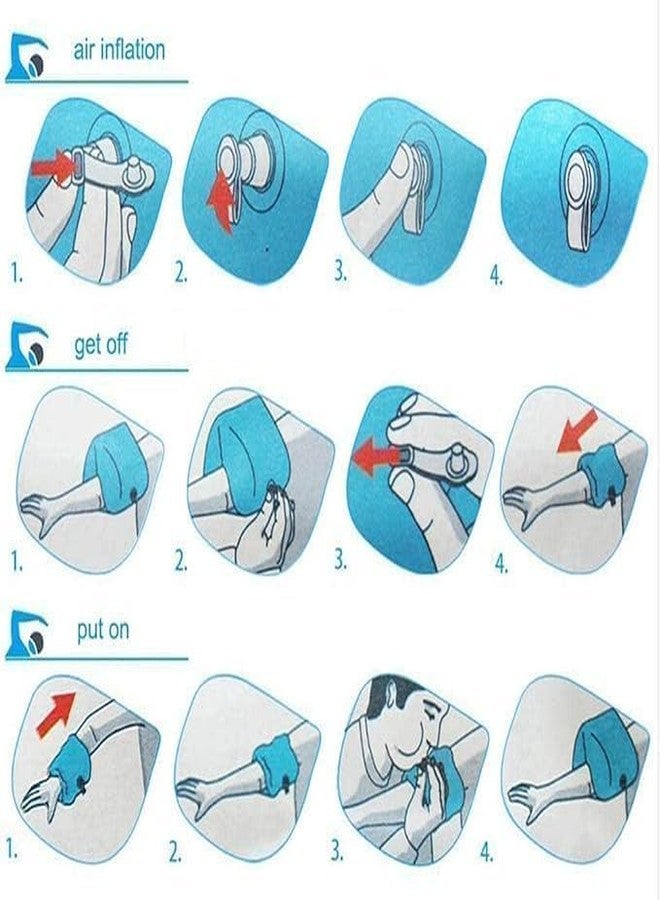 air inflation

1. 2. 3. 4.

get off

1. 2. 3. 4.

put on

1. 2. 3. 4.